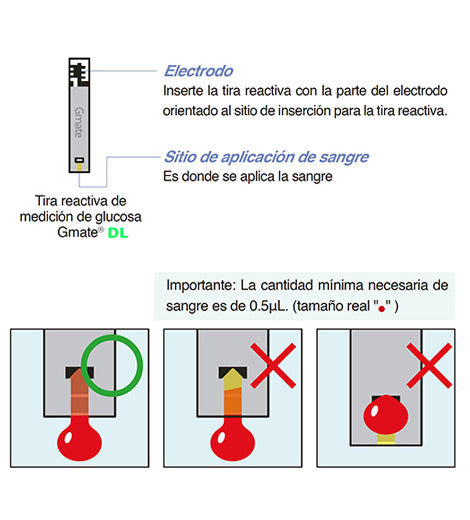 Gmate

Electrodo
Inserte la tira reactiva con la parte del electrodo orientado al sitio de inserción para la tira reactiva.

Sitio de aplicación de sangre
Es donde se aplica la sangre

Tira reactiva de medición de glucosa Gmate® DL

Importante: La cantidad mínima necesaria de sangre es de 0.5µL. (tamaño real "•" )